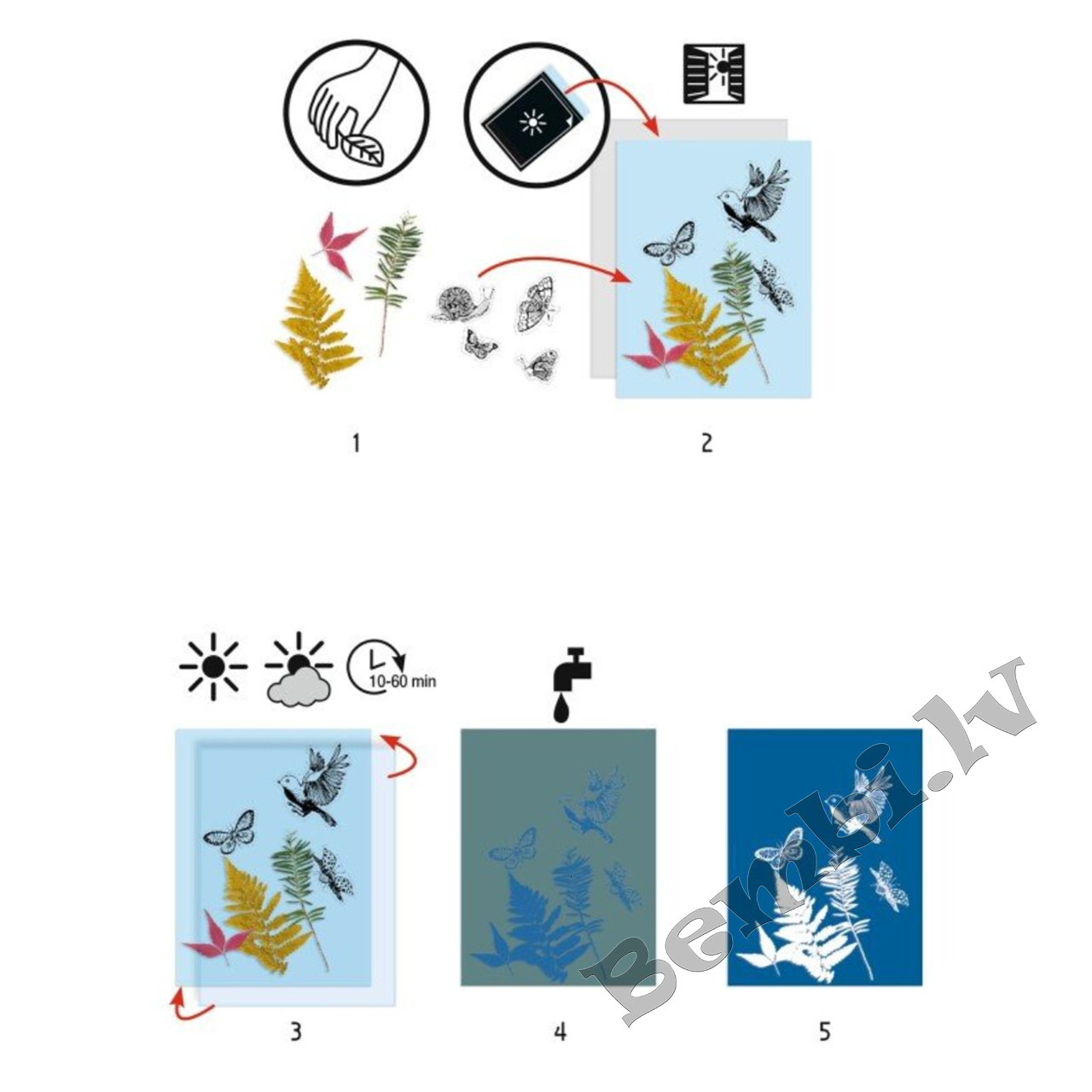 1

2

10-60 min

3

4

5

Bembi.lv